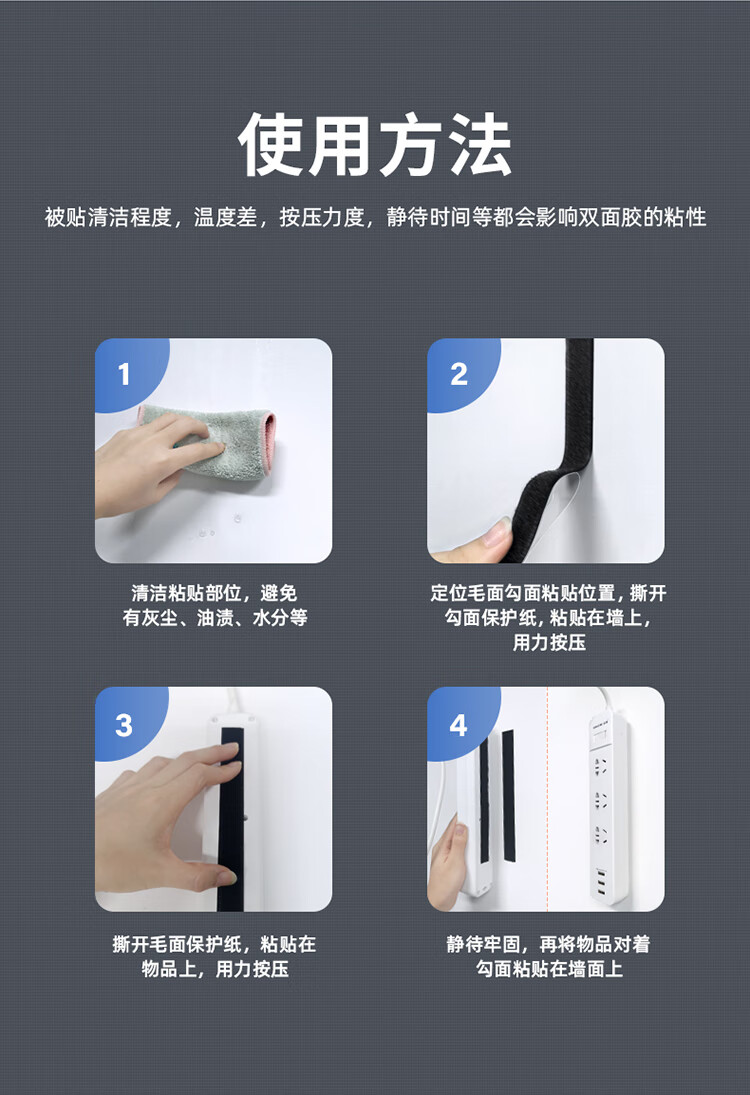 使用方法

被贴清洁程度，温度差，按压力度，静待时间等都会影响双面胶的粘性

1

清洁粘贴部位，避免有灰尘、油渍、水分等

2

定位毛面勾面粘贴位置，撕开勾面保护纸，粘贴在墙上，用力按压

3

撕开毛面保护纸，粘贴在物品上，用力按压

4

静待牢固，再将物品对着勾面粘贴在墙面上