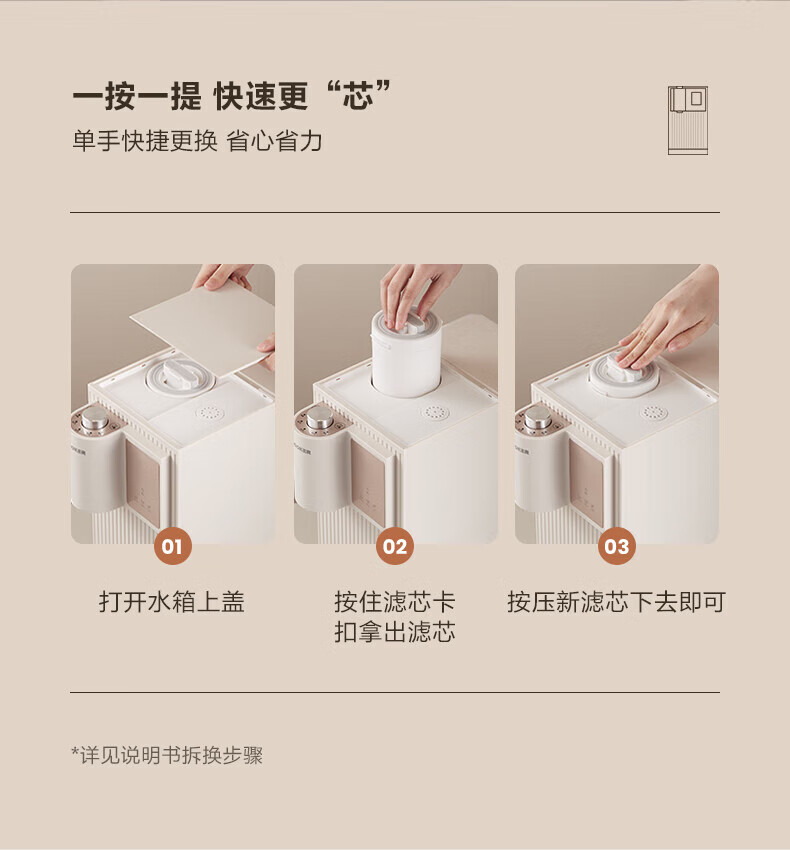 一按一提 快速更“芯”

单手快捷更换 省心省力

01

打开水箱上盖

02

按住滤芯卡扣拿出滤芯

03

按压新滤芯下去即可

*详见说明书拆换步骤