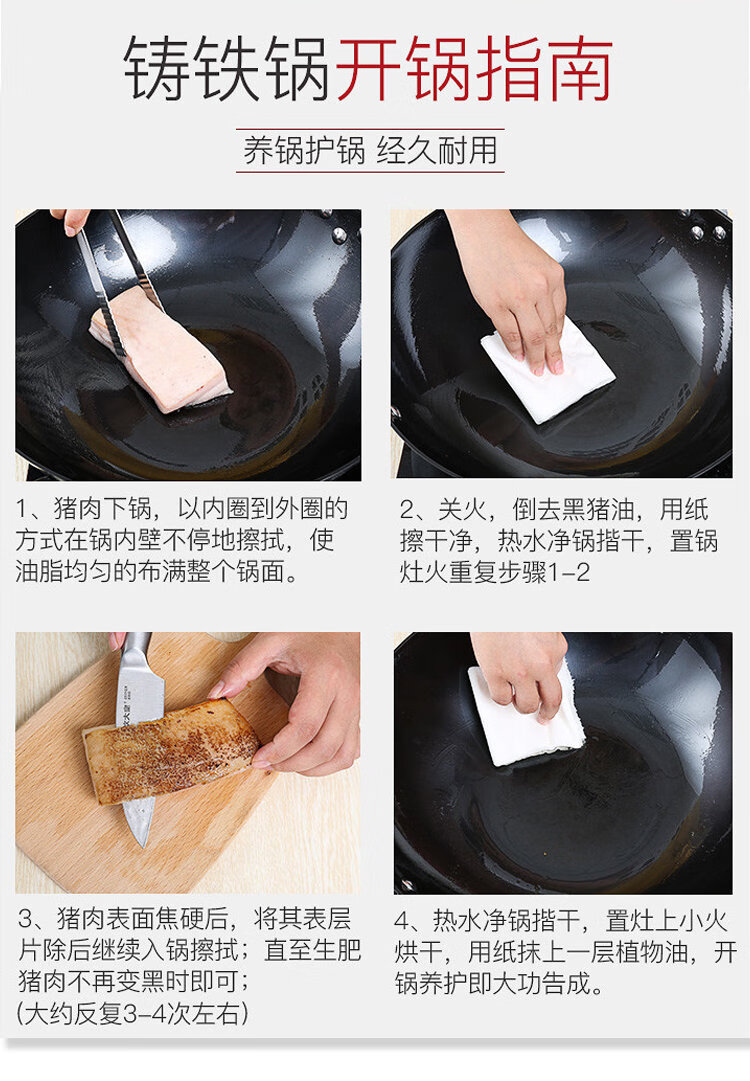 铸铁锅开锅指南

养锅护锅 经久耐用

1、猪肉下锅，以内圈到外圈的方式在锅内壁不停地擦拭，使油脂均匀的布满整个锅面。

2、关火，倒去黑猪油，用纸擦干净，热水净锅揩干，置锅灶火重复步骤1-2

3、猪肉表面焦硬后，将其表层片除后继续入锅擦拭；直至生肥猪肉不再变黑时即可；
(大约反复3-4次左右)

4、热水净锅揩干，置灶上小火烘干，用纸抹上一层植物油，开锅养护即大功告成。