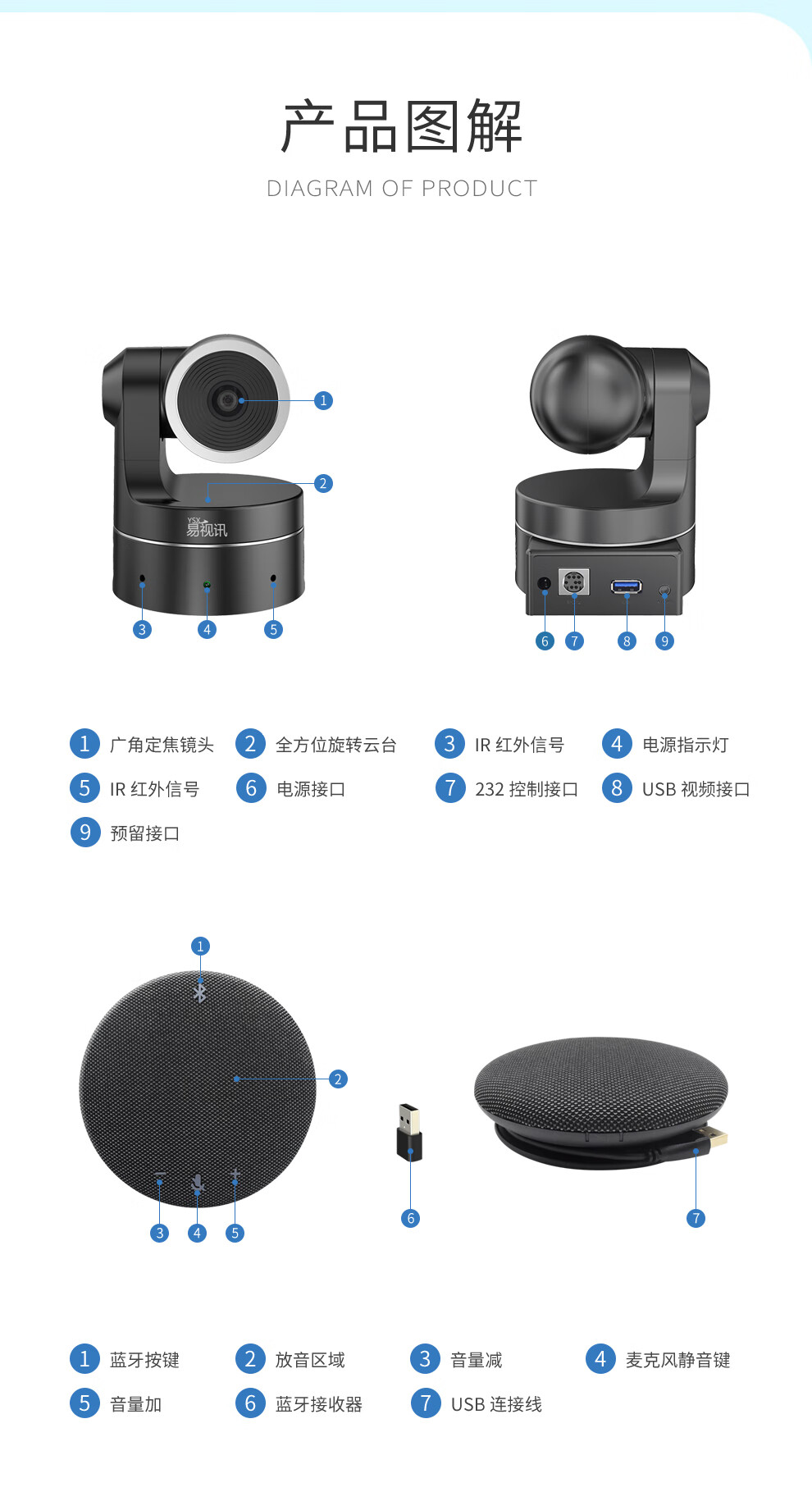 产品图解

DIAGRAM OF PRODUCT

1

2

YSX 易视讯

3 4 5

6 7 8 9

1 广角定焦镜头 2 全方位旋转云台 3 IR 红外信号 4 电源指示灯
5 IR 红外信号 6 电源接口 7 232 控制接口 8 USB 视频接口
9 预留接口

1

2

3 4 5

6

7

1 蓝牙按键 2 放音区域 3 音量减 4 麦克风静音键
5 音量加 6 蓝牙接收器 7 USB 连接线