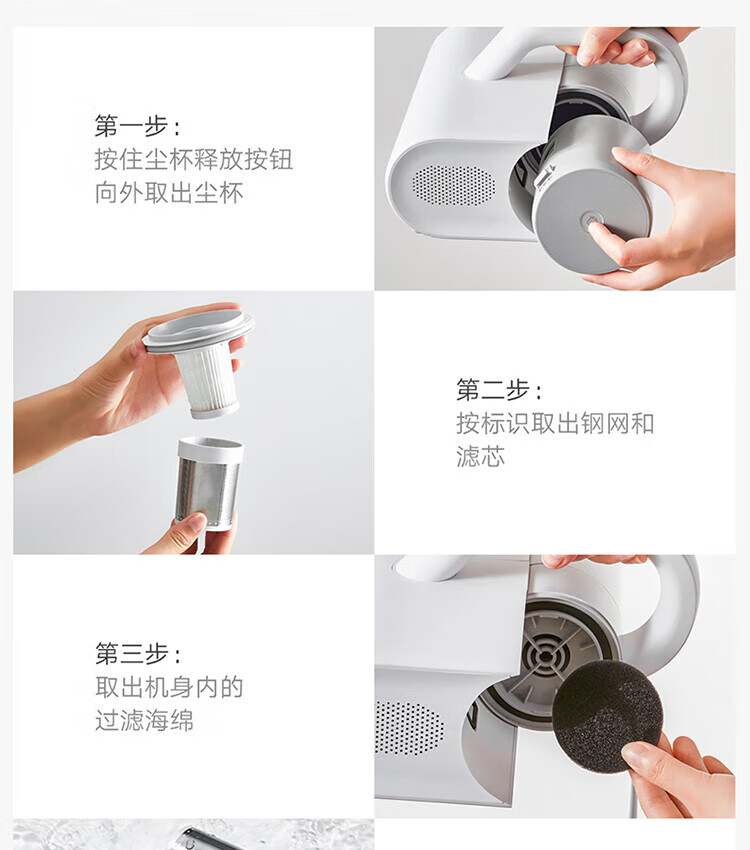 第一步：
按住尘杯释放按钮
向外取出尘杯

第二步：
按标识取出钢网和
滤芯

第三步：
取出机身内的
过滤海绵