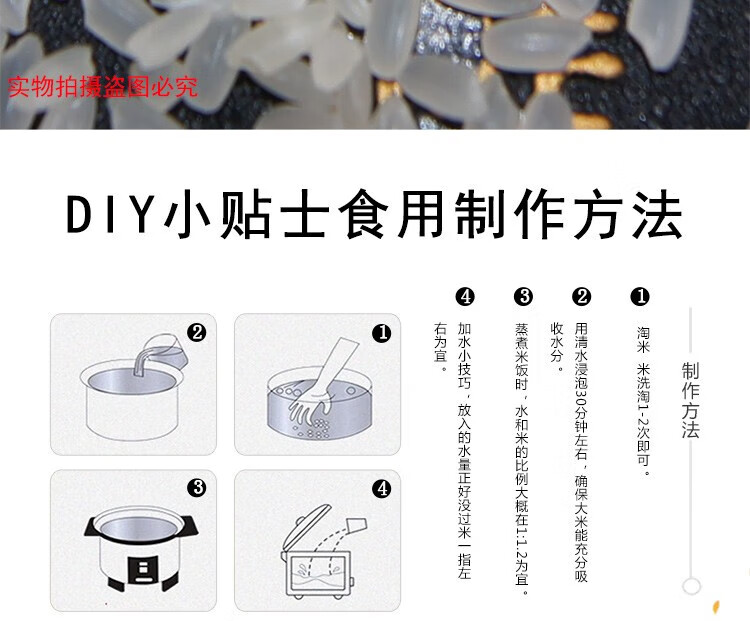 实物拍摄盗图必究

DIY小贴士食用制作方法

❷

❶

❸

❹

制作方法

❶ 淘米 米洗淘1-2次即可。

❷ 用清水浸泡30分钟左右，确保大米能充分吸收水分。

❸ 蒸煮米饭时，水和米的比例大概在1:1.2为宜。

❹ 加水小技巧，放入的水量正好没过米一指左右为宜。