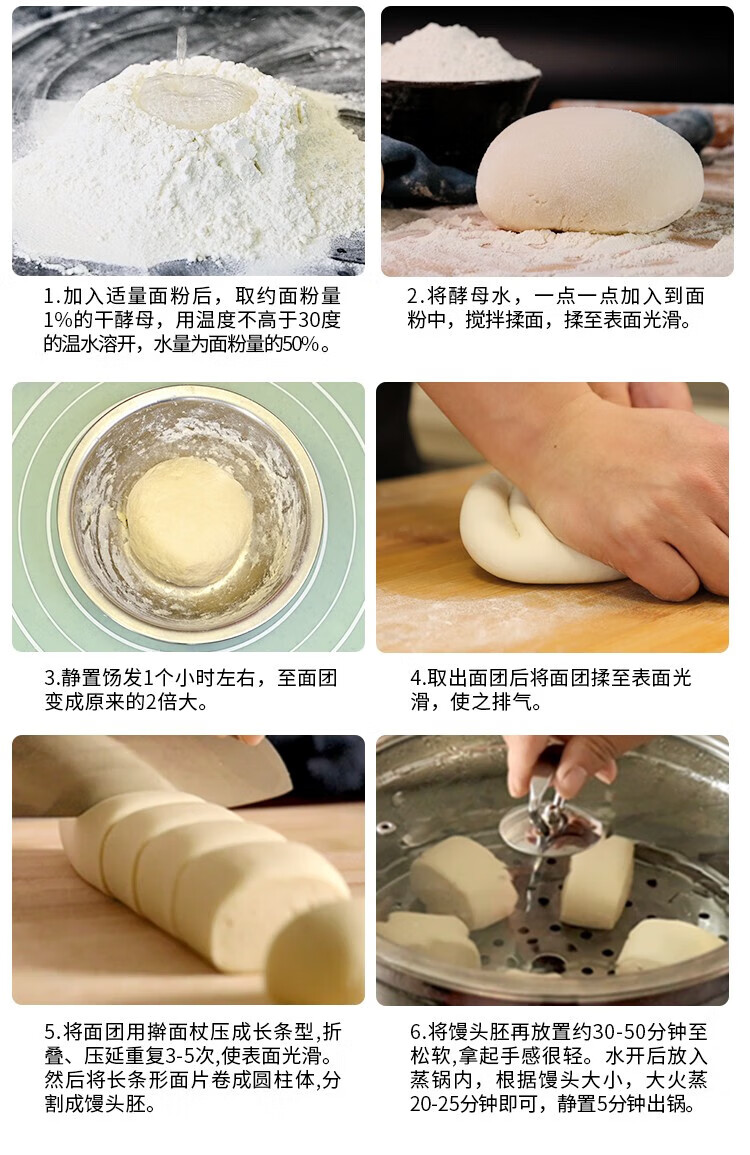 1.加入适量面粉后，取约面粉量1%的干酵母，用温度不高于30度的温水溶开，水量为面粉量的50%。

2.将酵母水，一点一点加入到面粉中，搅拌揉面，揉至表面光滑。

3.静置饧发1个小时左右，至面团变成原来的2倍大。

4.取出面团后将面团揉至表面光滑，使之排气。

5.将面团用擀面杖压成长条型,折叠、压延重复3-5次,使表面光滑。然后将长条形面片卷成圆柱体,分割成馒头胚。

6.将馒头胚再放置约30-50分钟至松软,拿起手感很轻。水开后放入蒸锅内，根据馒头大小，大火蒸20-25分钟即可，静置5分钟出锅。