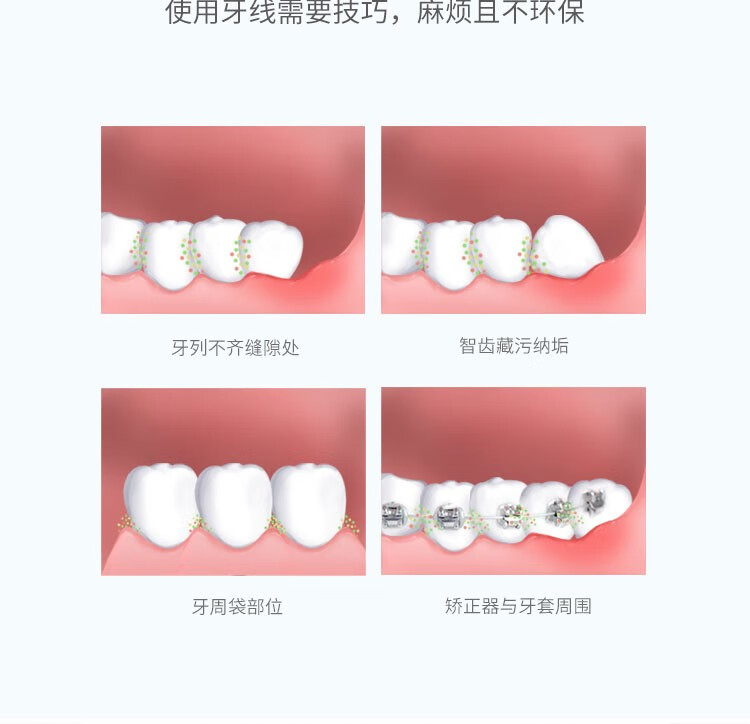 使用牙线需要技巧，麻烦且不环保

牙列不齐缝隙处

智齿藏污纳垢

牙周袋部位

矫正器与牙套周围