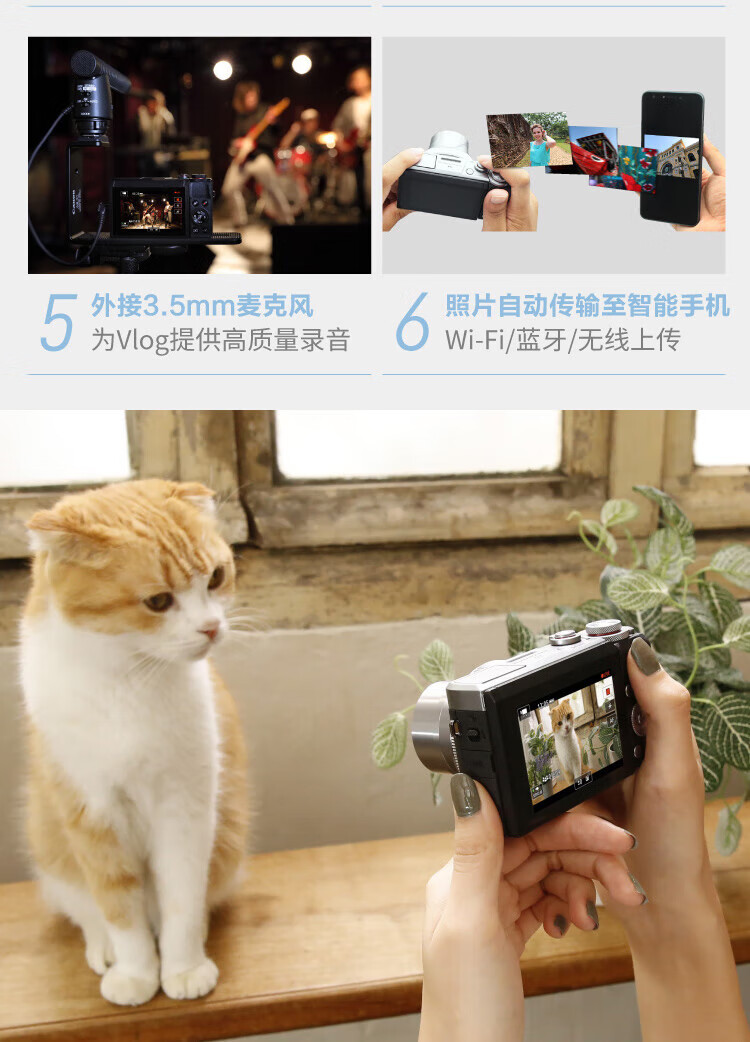 5 外接3.5mm麦克风
为Vlog提供高质量录音

6 照片自动传输至智能手机
Wi-Fi/蓝牙/无线上传