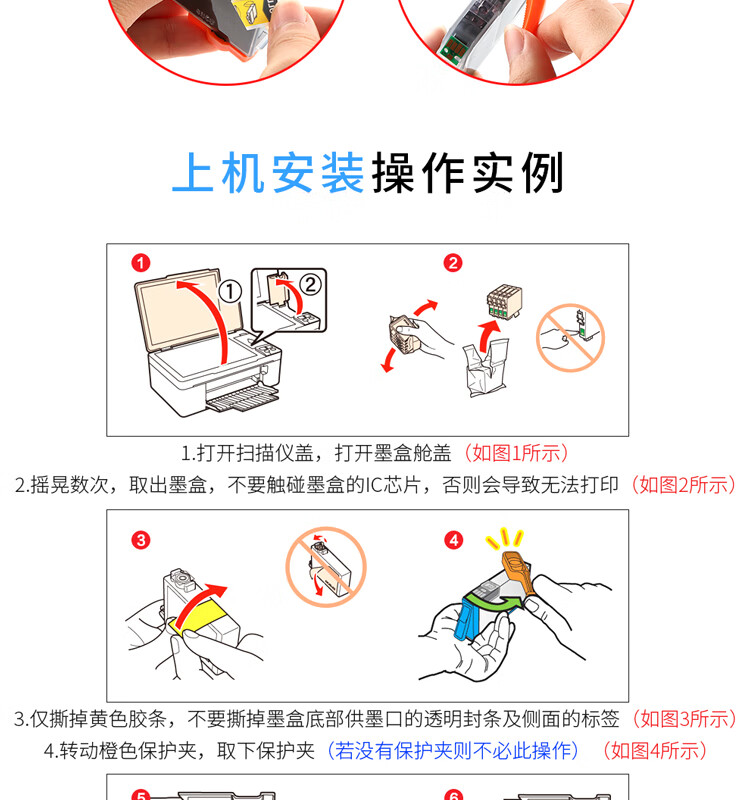 上机安装操作实例

1

①

②

2

1.打开扫描仪盖，打开墨盒舱盖（如图1所示）

2.摇晃数次，取出墨盒，不要触碰墨盒的IC芯片，否则会导致无法打印（如图2所示）

3

4

3.仅撕掉黄色胶条，不要撕掉墨盒底部供墨口的透明封条及侧面的标签（如图3所示）

4.转动橙色保护夹，取下保护夹（若没有保护夹则不必此操作）（如图4所示）

5

6