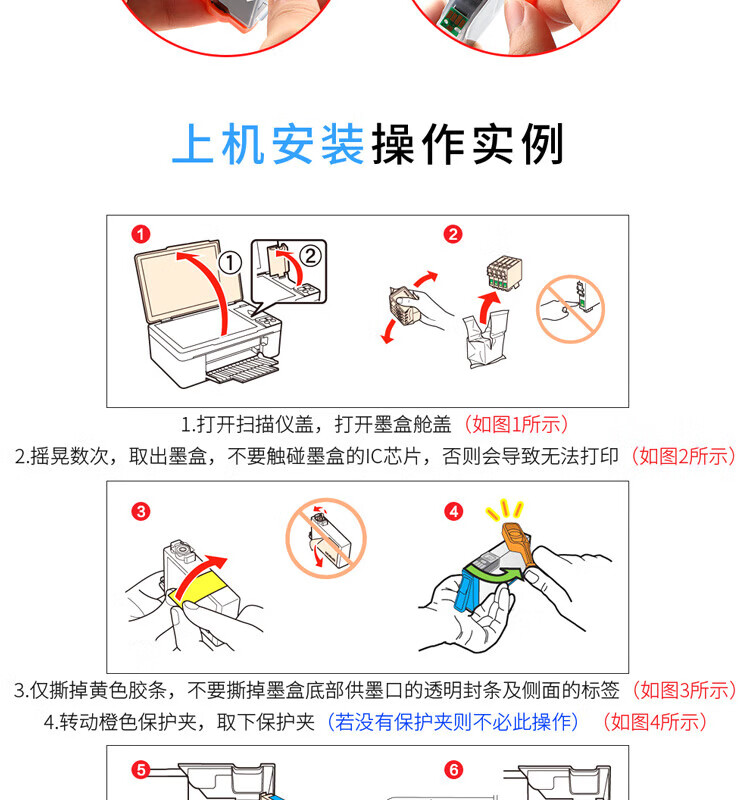 上机安装操作实例

1

①

②

2

1.打开扫描仪盖，打开墨盒舱盖（如图1所示）

2.摇晃数次，取出墨盒，不要触碰墨盒的IC芯片，否则会导致无法打印（如图2所示）

3

4

3.仅撕掉黄色胶条，不要撕掉墨盒底部供墨口的透明封条及侧面的标签（如图3所示）

4.转动橙色保护夹，取下保护夹（若没有保护夹则不必此操作）（如图4所示）

5

6