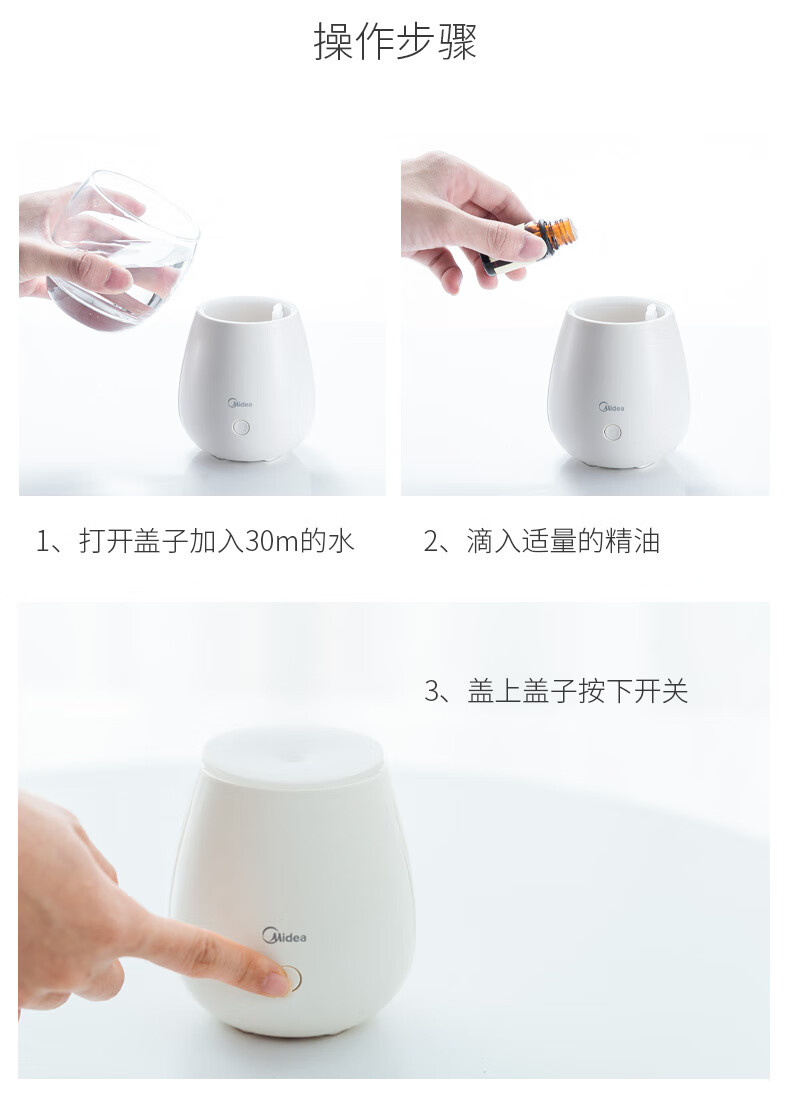 操作步骤

Midea

Midea

1、打开盖子加入30m的水

2、滴入适量的精油

3、盖上盖子按下开关

Midea