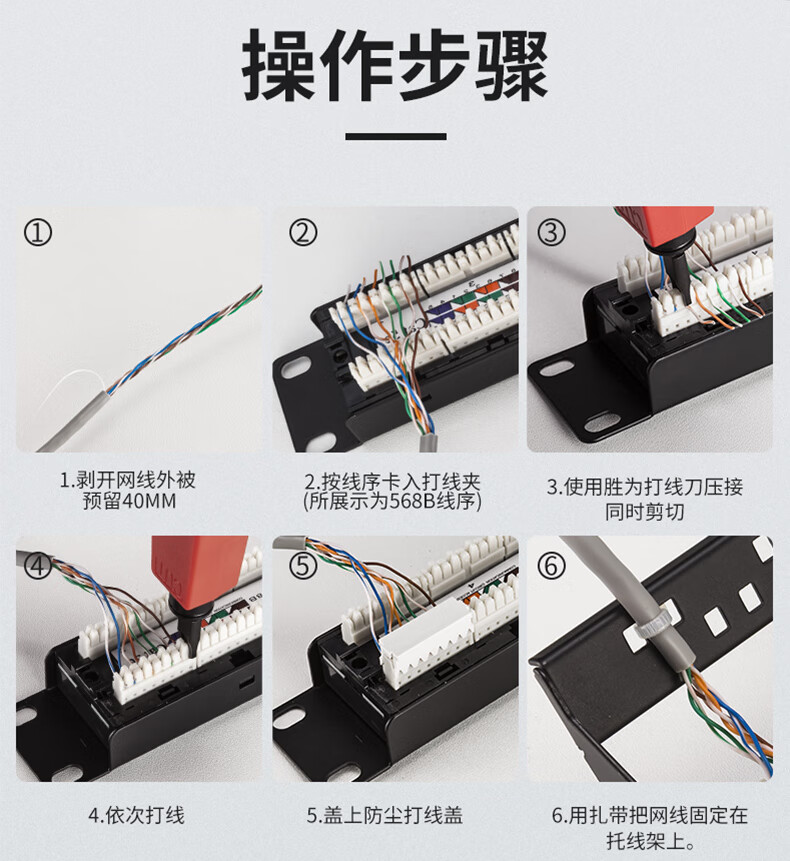 操作步骤

①

1.剥开网线外被
预留40MM

②

2.按线序卡入打线夹
(所展示为568B线序)

③

3.使用胜为打线刀压接
同时剪切

④

4.依次打线

⑤

5.盖上防尘打线盖

⑥

6.用扎带把网线固定在
托线架上。