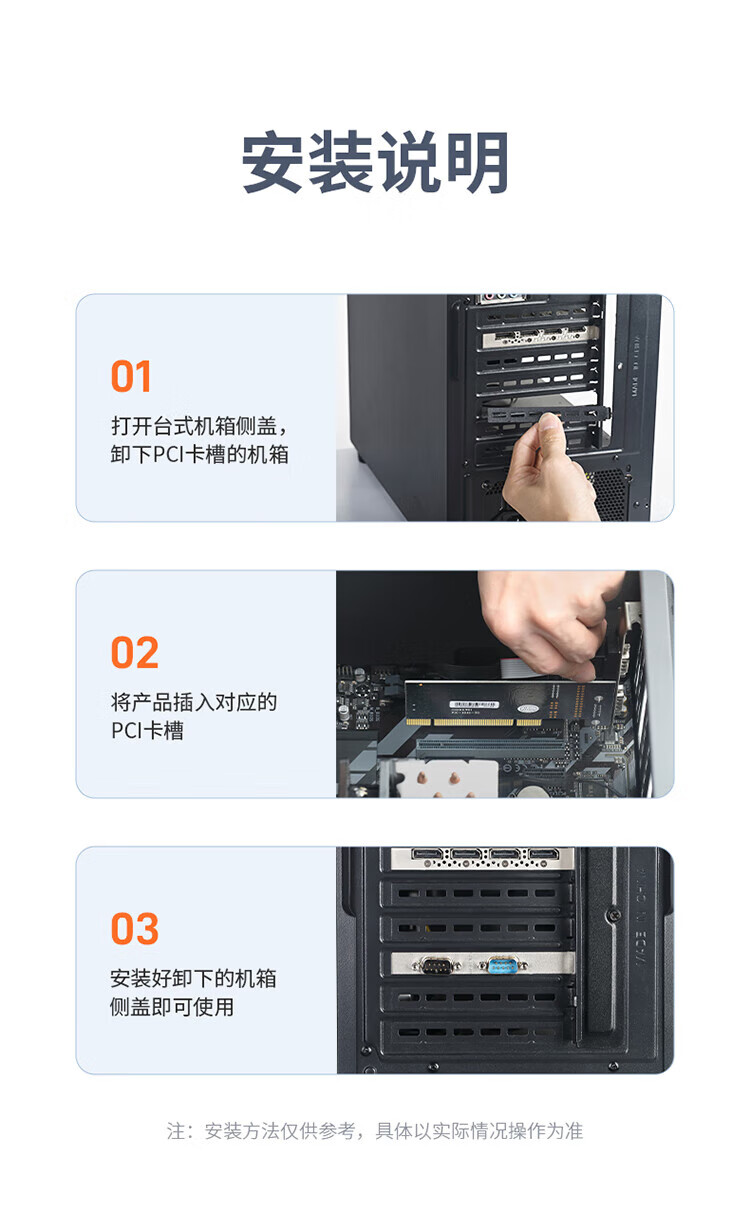 安装说明

01
打开台式机箱侧盖，卸下PCI卡槽的机箱

02
将产品插入对应的PCI卡槽

03
安装好卸下的机箱侧盖即可使用

注：安装方法仅供参考，具体以实际情况操作为准