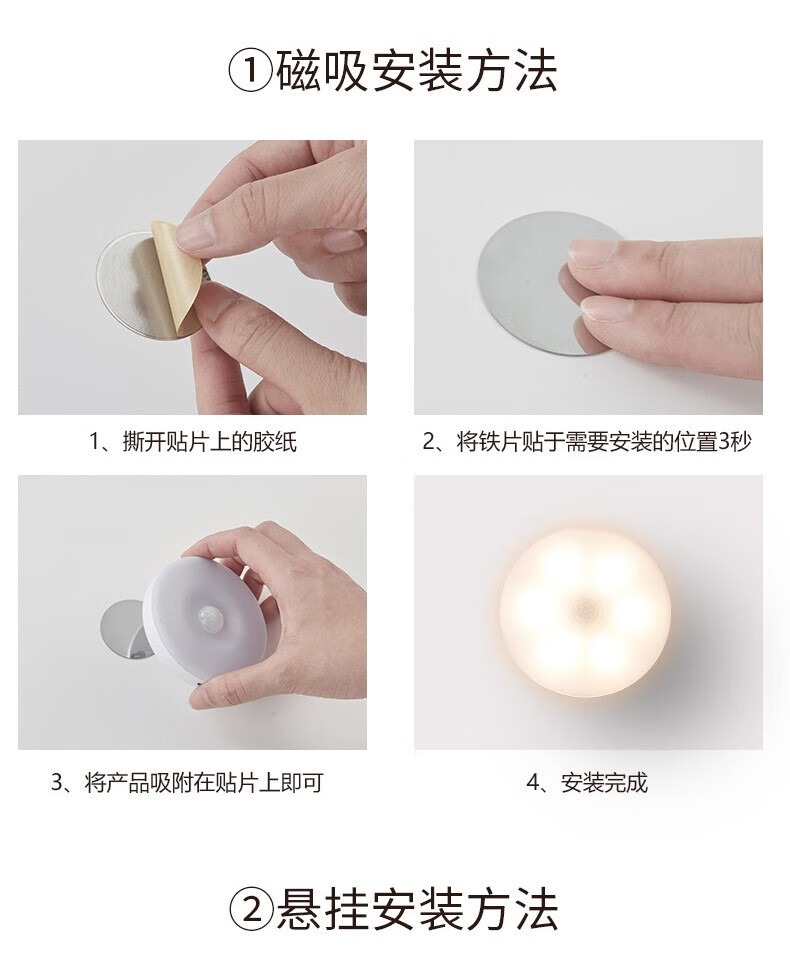 ①磁吸安装方法

1、撕开贴片上的胶纸

2、将铁片贴于需要安装的位置3秒

3、将产品吸附在贴片上即可

4、安装完成

②悬挂安装方法