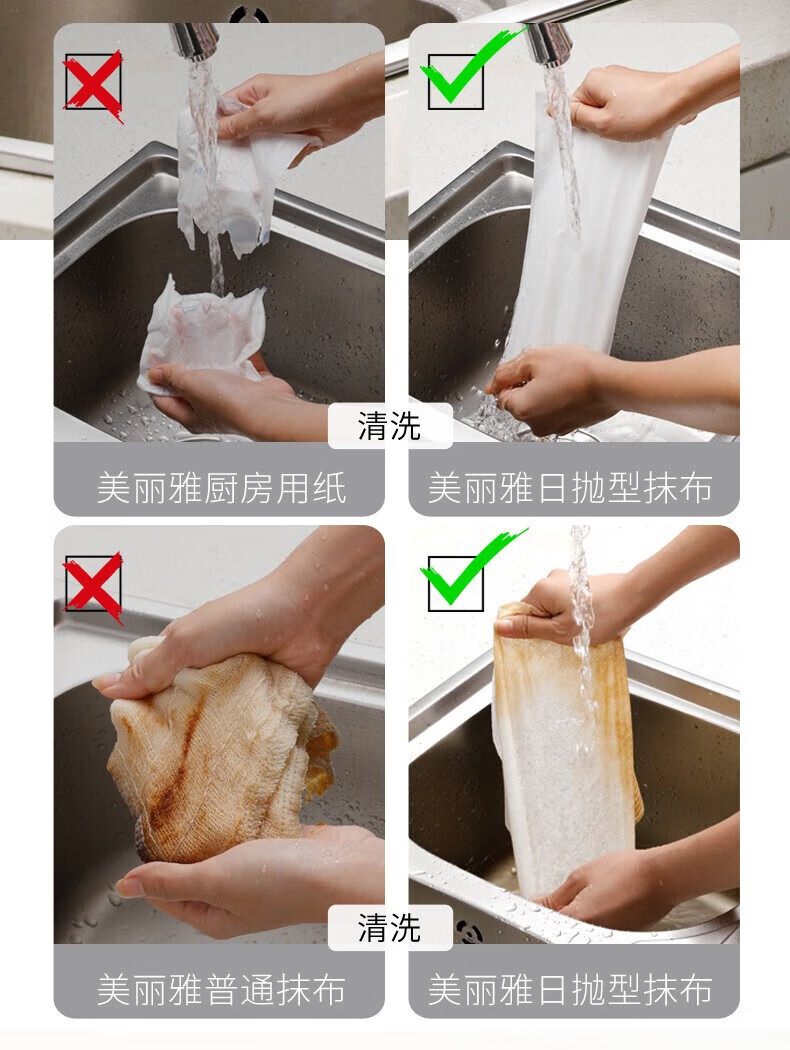 清洗

美丽雅厨房用纸

美丽雅日抛型抹布

清洗

美丽雅普通抹布

美丽雅日抛型抹布