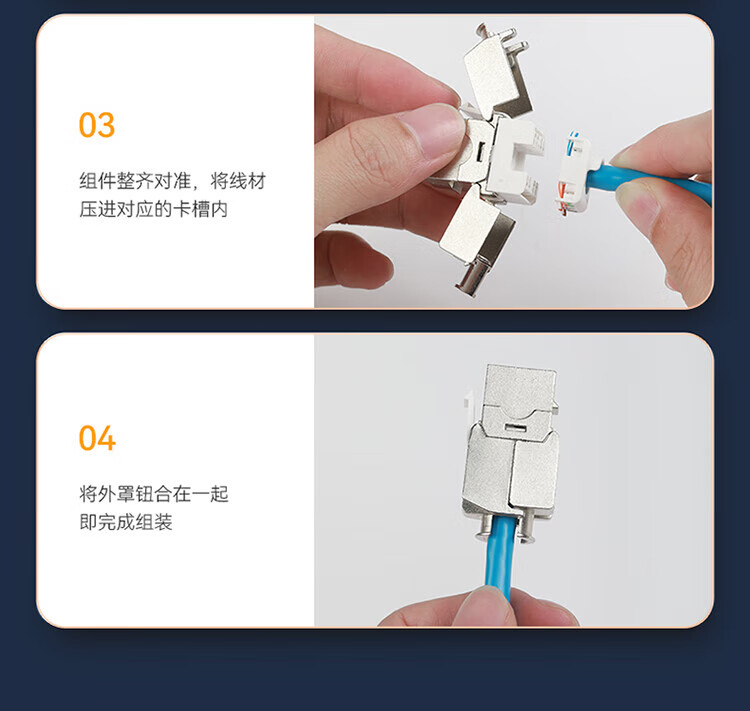 03

组件整齐对准，将线材压进对应的卡槽内

04

将外罩钮合在一起即完成组装