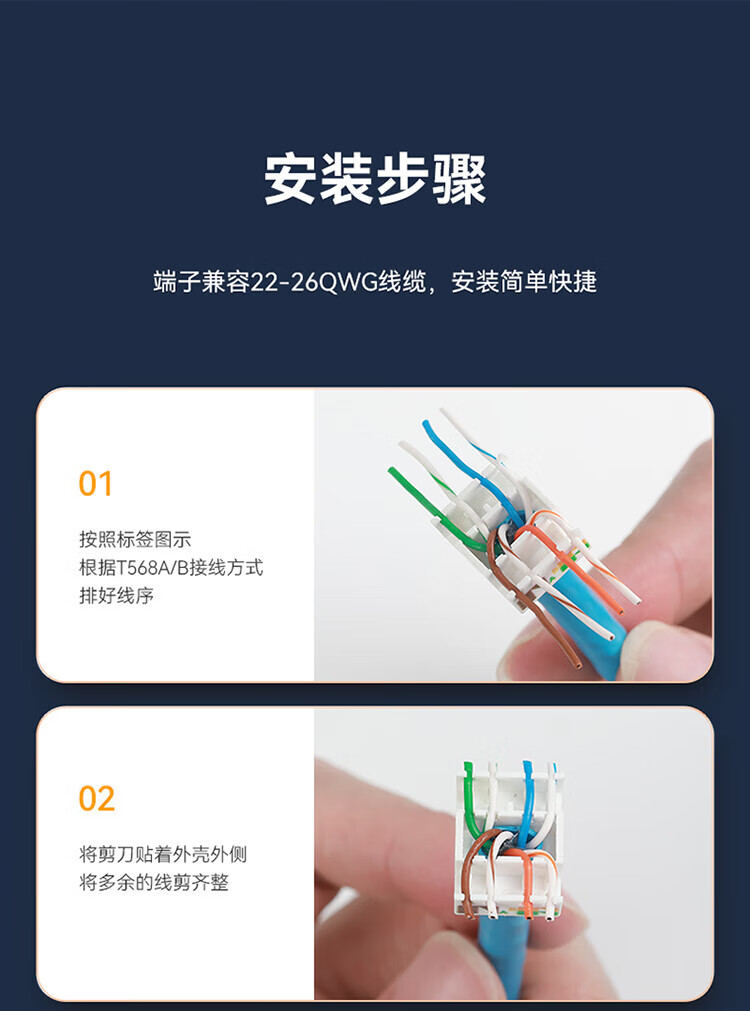 安装步骤

端子兼容22-26QWG线缆，安装简单快捷

01

按照标签图示
根据T568A/B接线方式
排好线序

02

将剪刀贴着外壳外侧
将多余的线剪齐整