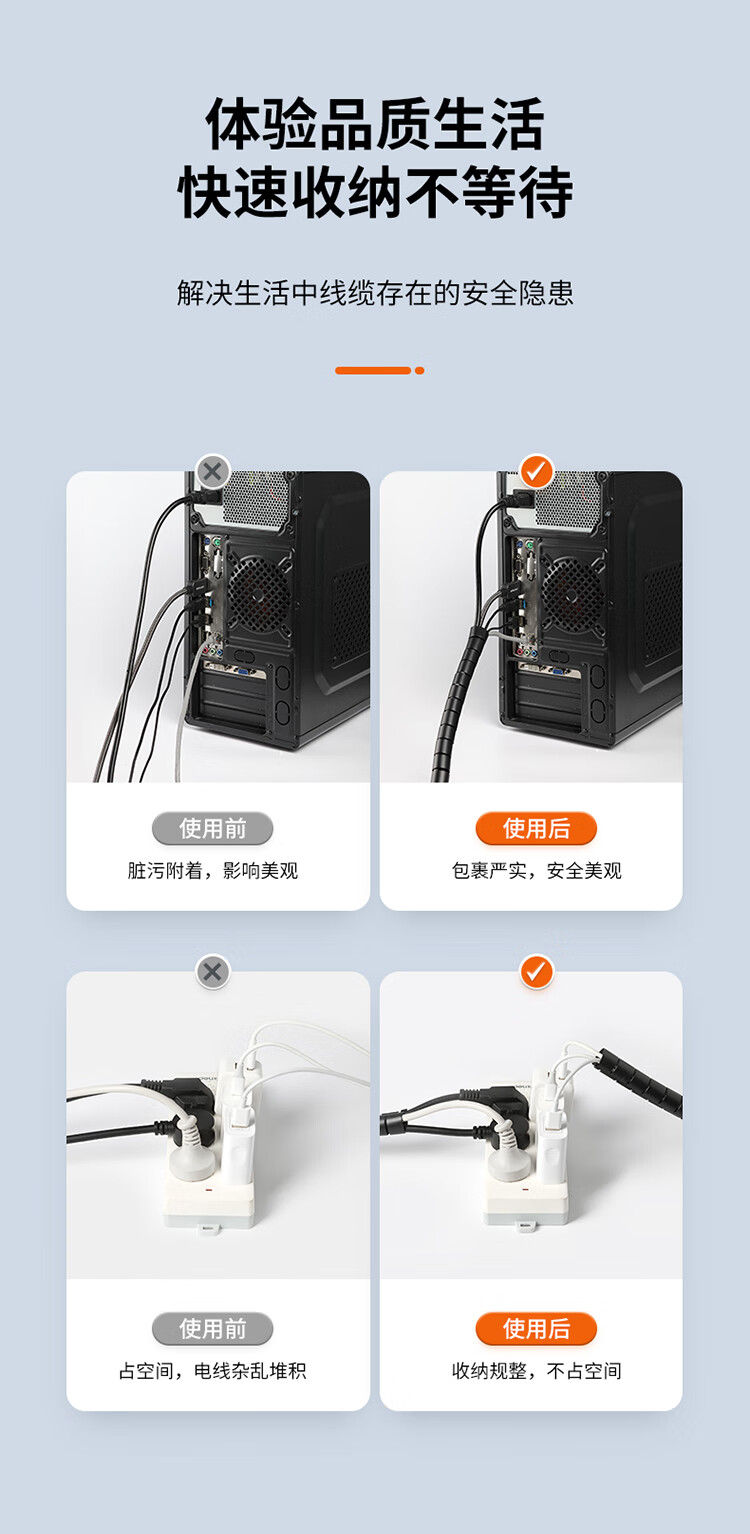 体验品质生活
快速收纳不等待

解决生活中线缆存在的安全隐患

使用前
脏污附着，影响美观

使用后
包裹严实，安全美观

使用前
占空间，电线杂乱堆积

使用后
收纳规整，不占空间