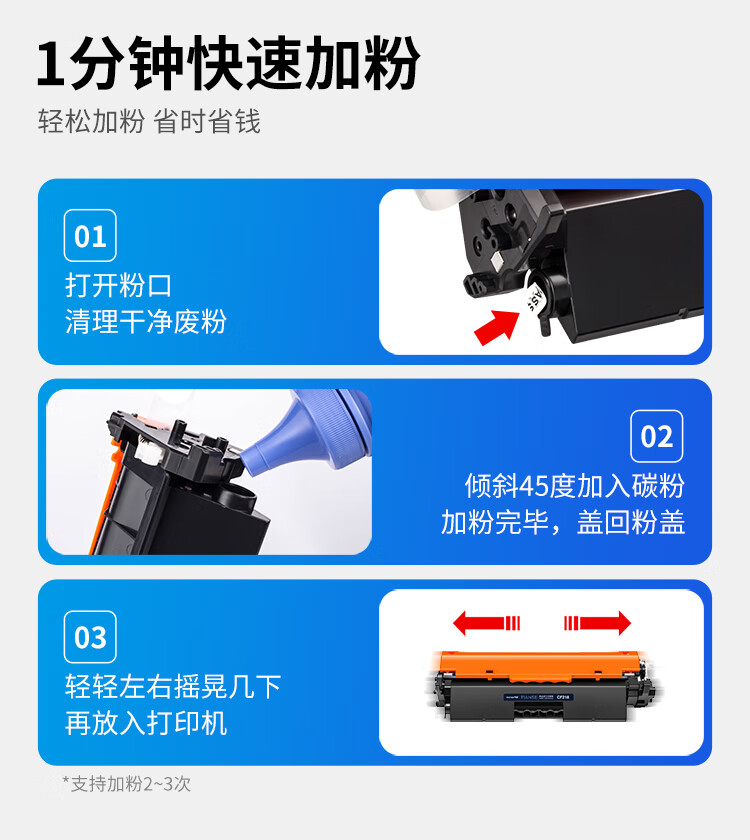 1分钟快速加粉

轻松加粉 省时省钱

01

打开粉口
清理干净废粉

02

倾斜45度加入碳粉
加粉完毕，盖回粉盖

03

轻轻左右摇晃几下
再放入打印机

CF218

*支持加粉2~3次