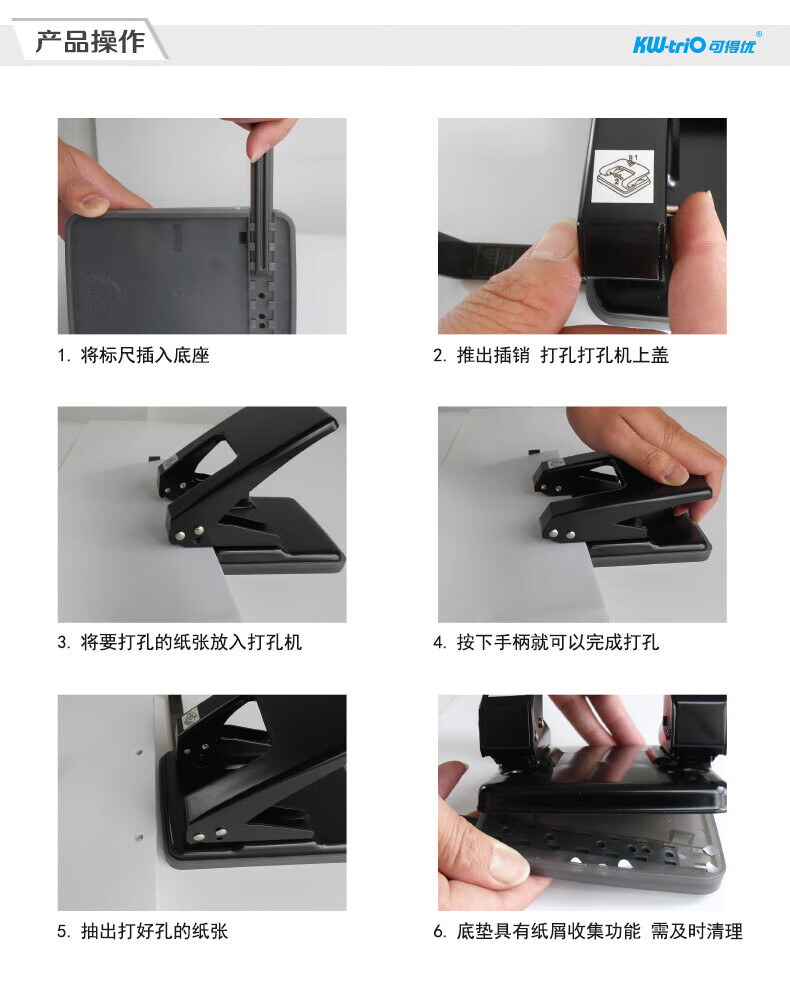 产品操作

KW-triO 可得优®

1. 将标尺插入底座

2. 推出插销 打孔打孔机上盖

3. 将要打孔的纸张放入打孔机

4. 按下手柄就可以完成打孔

5. 抽出打好孔的纸张

6. 底垫具有纸屑收集功能 需及时清理