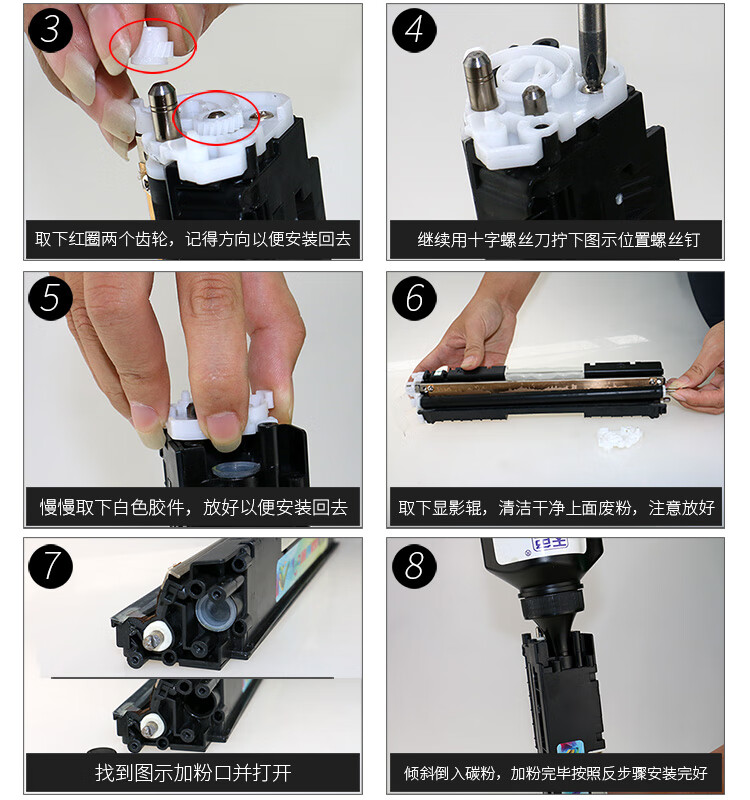 3

取下红圈两个齿轮，记得方向以便安装回去

4

继续用十字螺丝刀拧下图示位置螺丝钉

5

慢慢取下白色胶件，放好以便安装回去

6

取下显影辊，清洁干净上面废粉，注意放好

7

找到图示加粉口并打开

8

倾斜倒入碳粉，加粉完毕按照反步骤安装完好