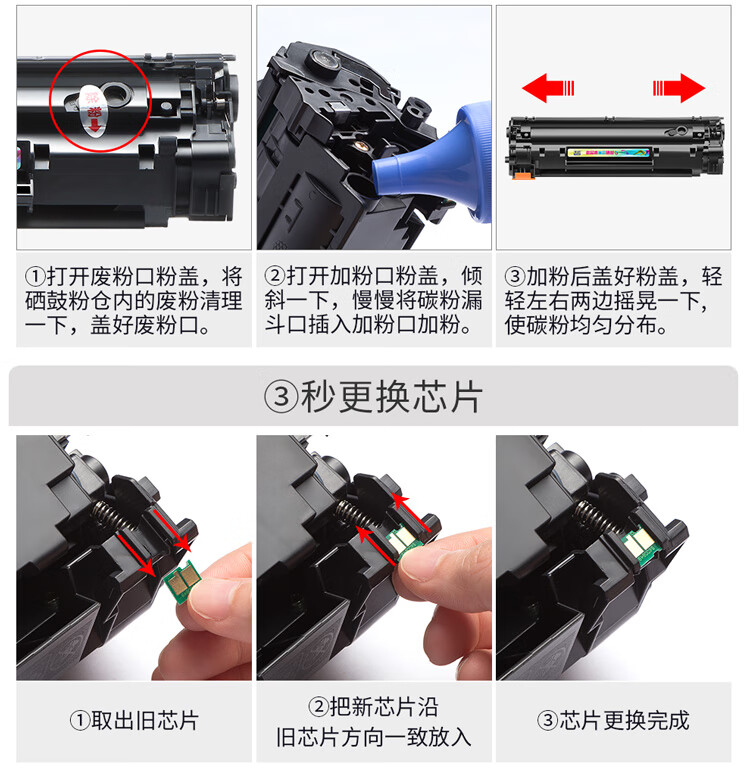 ①打开废粉口粉盖，将硒鼓粉仓内的废粉清理一下，盖好废粉口。

②打开加粉口粉盖，倾斜一下，慢慢将碳粉漏斗口插入加粉口加粉。

③加粉后盖好粉盖，轻轻左右两边摇晃一下，使碳粉均匀分布。

③秒更换芯片

①取出旧芯片

②把新芯片沿旧芯片方向一致放入

③芯片更换完成