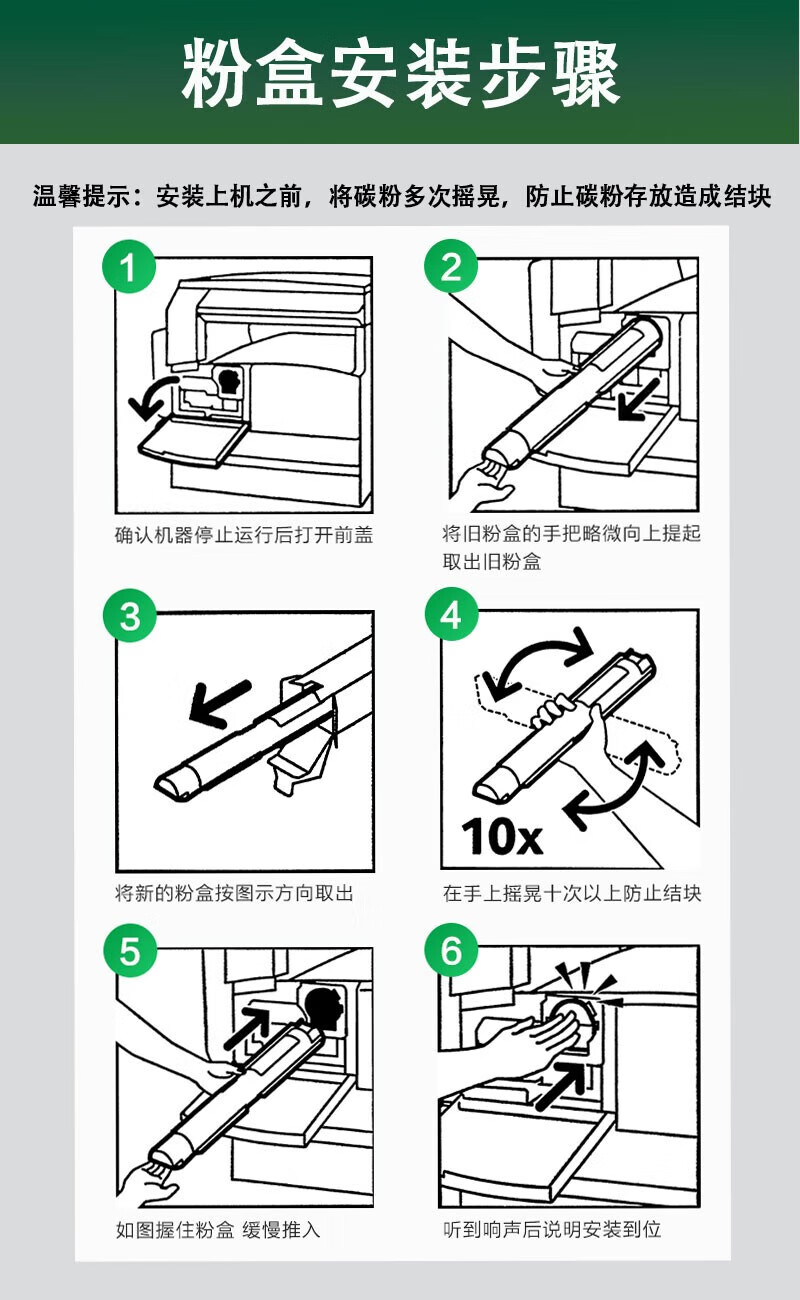 粉盒安装步骤

温馨提示：安装上机之前，将碳粉多次摇晃，防止碳粉存放造成结块

1

确认机器停止运行后打开前盖

2

将旧粉盒的手把略微向上提起取出旧粉盒

3

将新的粉盒按图示方向取出

4

10x

在手上摇晃十次以上防止结块

5

如图握住粉盒 缓慢推入

6

听到响声后说明安装到位